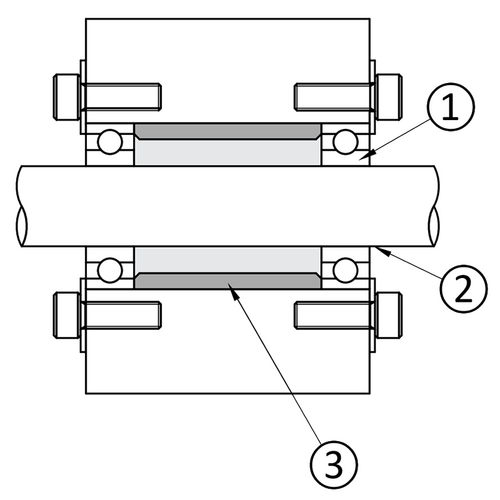 1
2
3