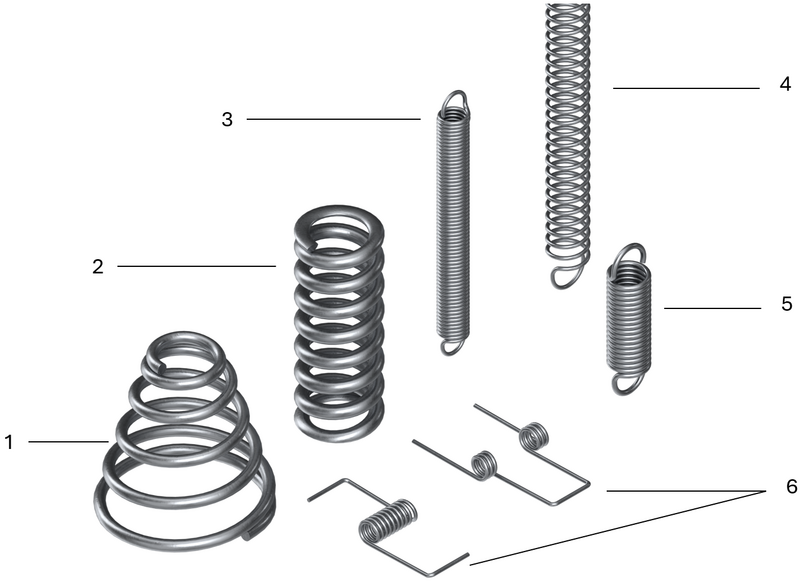 4
3
2
5
1
6