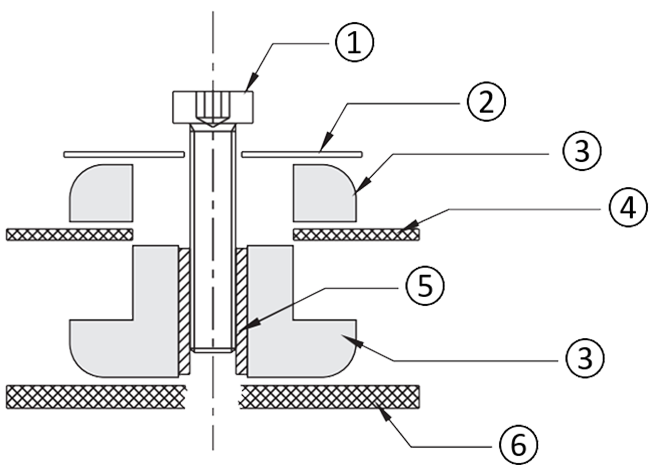 1
2
3
4
5
3
6